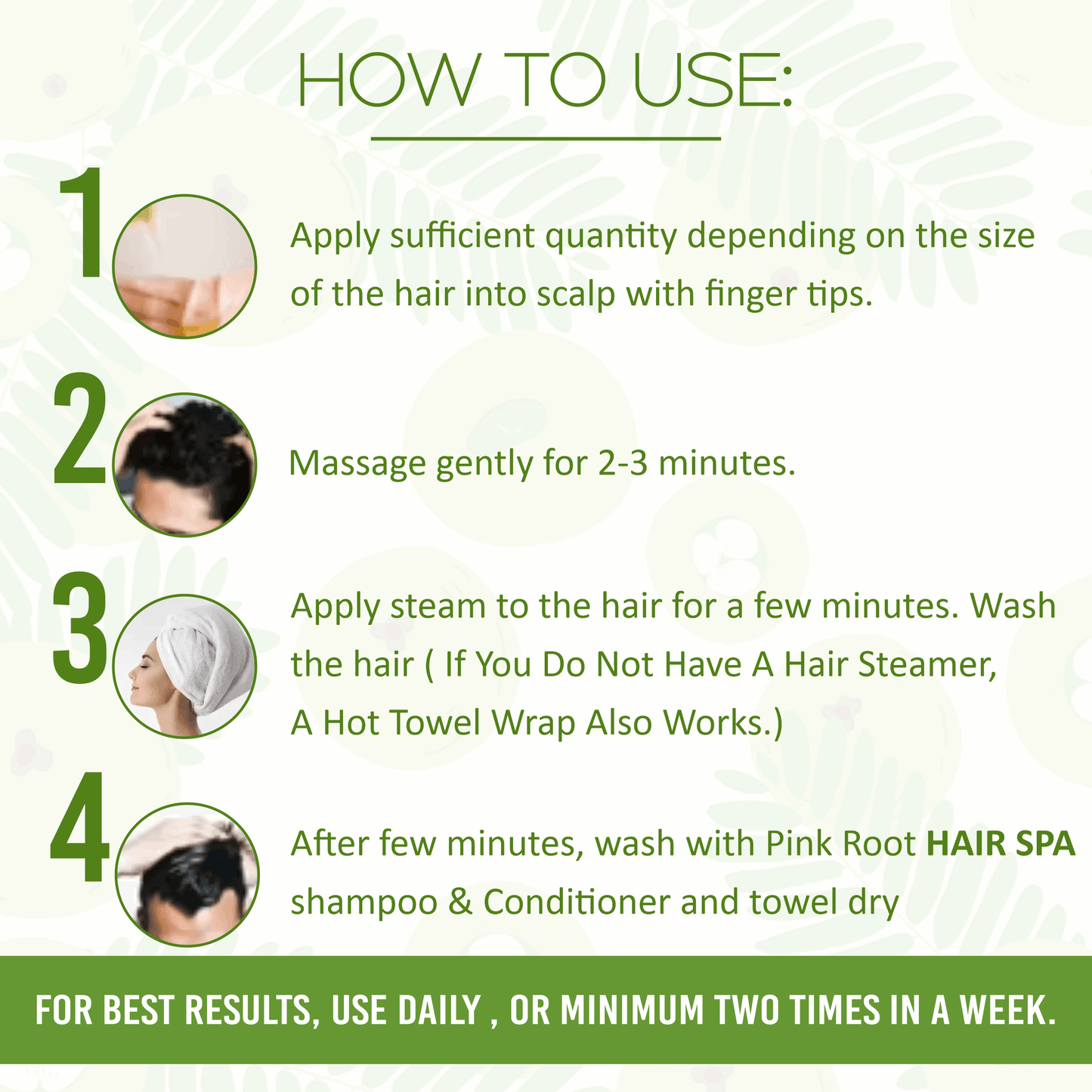 HOW TO USE:

1 Apply sufficient quantity depending on the size of the hair into scalp with finger tips.

2 Massage gently for 2-3 minutes.

3 Apply steam to the hair for a few minutes. Wash the hair ( If You Do Not Have A Hair Steamer, A Hot Towel Wrap Also Works.)

4 After few minutes, wash with Pink Root HAIR SPA shampoo & Conditioner and towel dry

FOR BEST RESULTS, USE DAILY , OR MINIMUM TWO TIMES IN A WEEK.