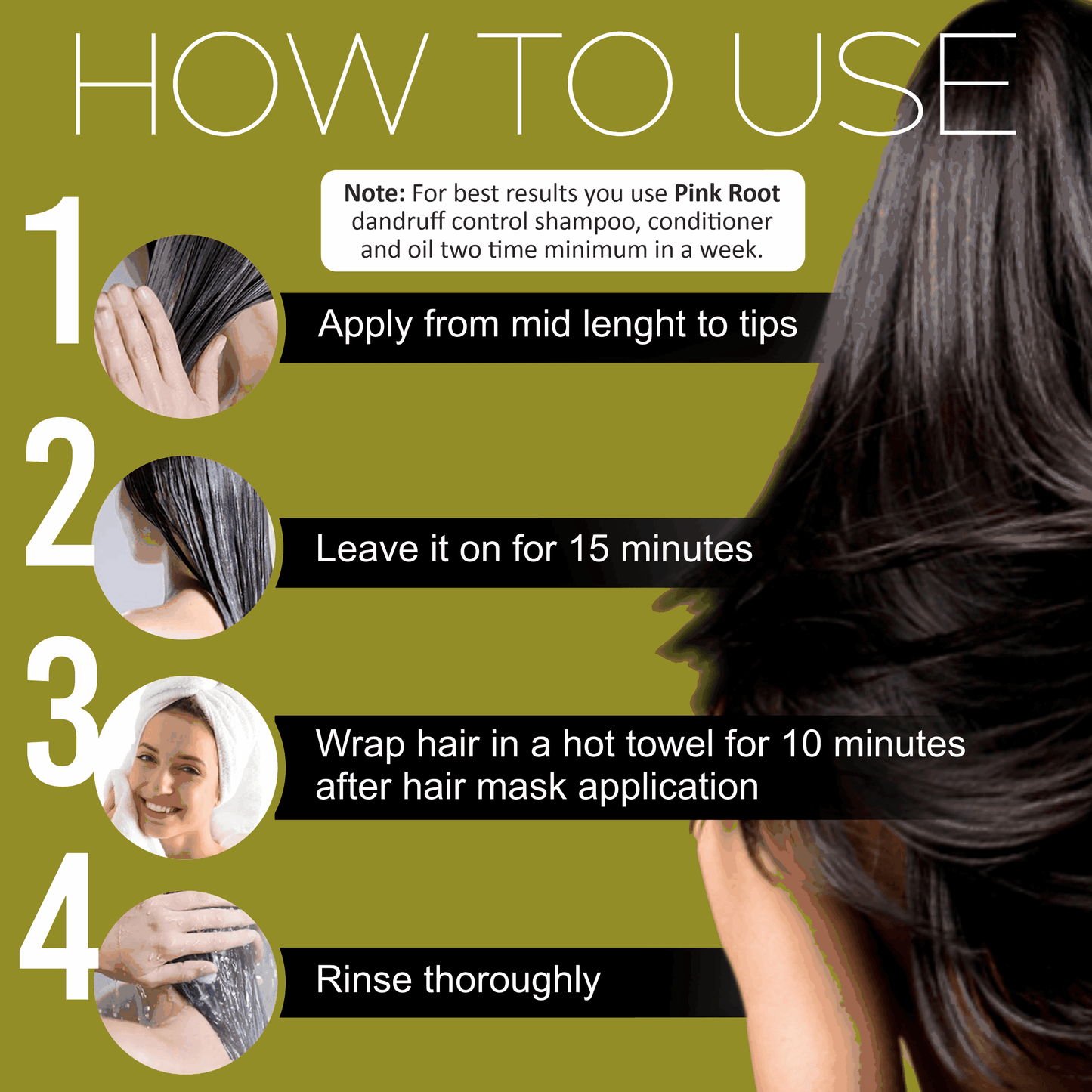 HOW TO USE

Note: For best results you use Pink Root dandruff control shampoo, conditioner and oil two time minimum in a week.

1

Apply from mid lenght to tips

2

Leave it on for 15 minutes

3

Wrap hair in a hot towel for 10 minutes after hair mask application

4

Rinse thoroughly