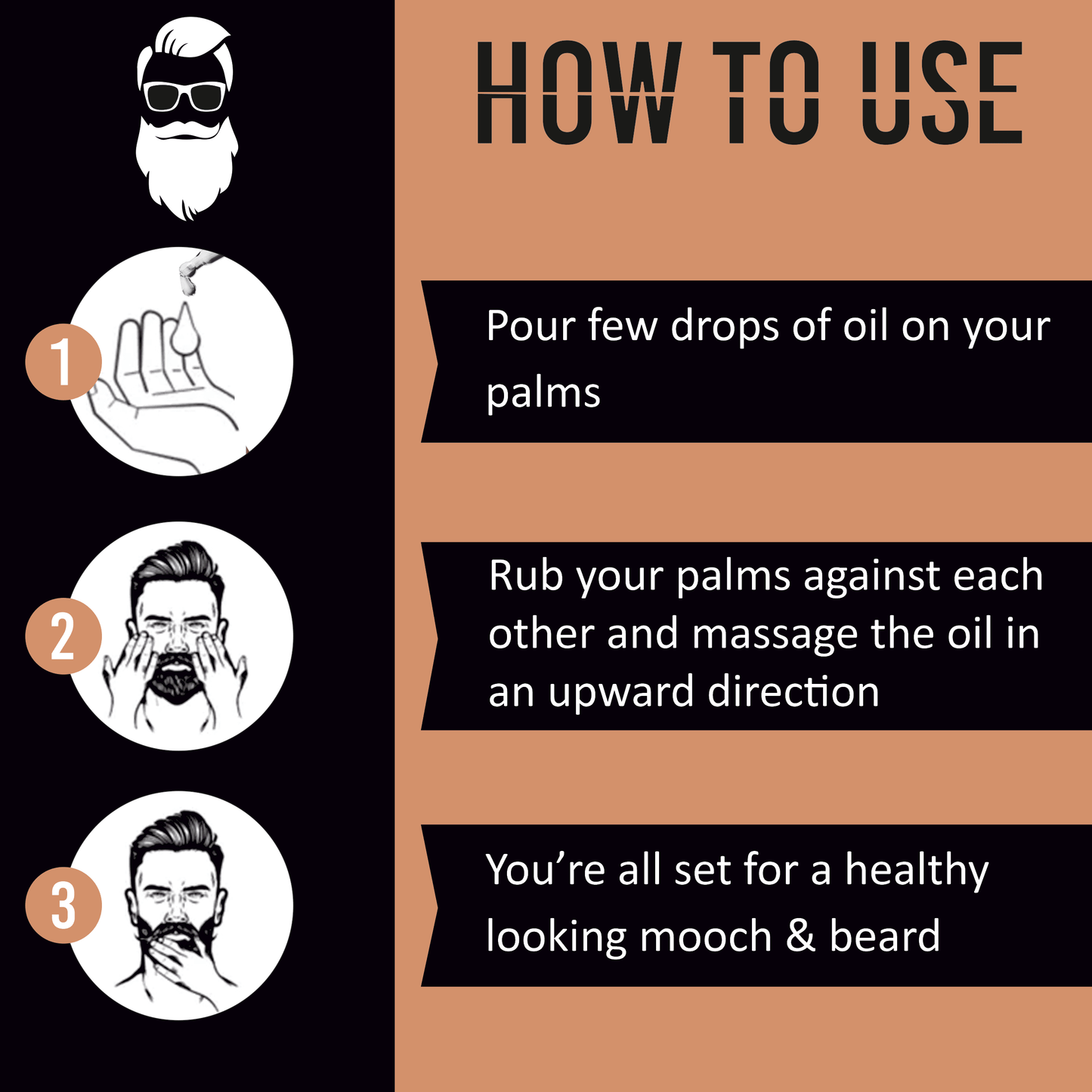 HOW TO USE

1

Pour few drops of oil on your palms

2

Rub your palms against each other and massage the oil in an upward direction

3

You’re all set for a healthy looking mooch & beard