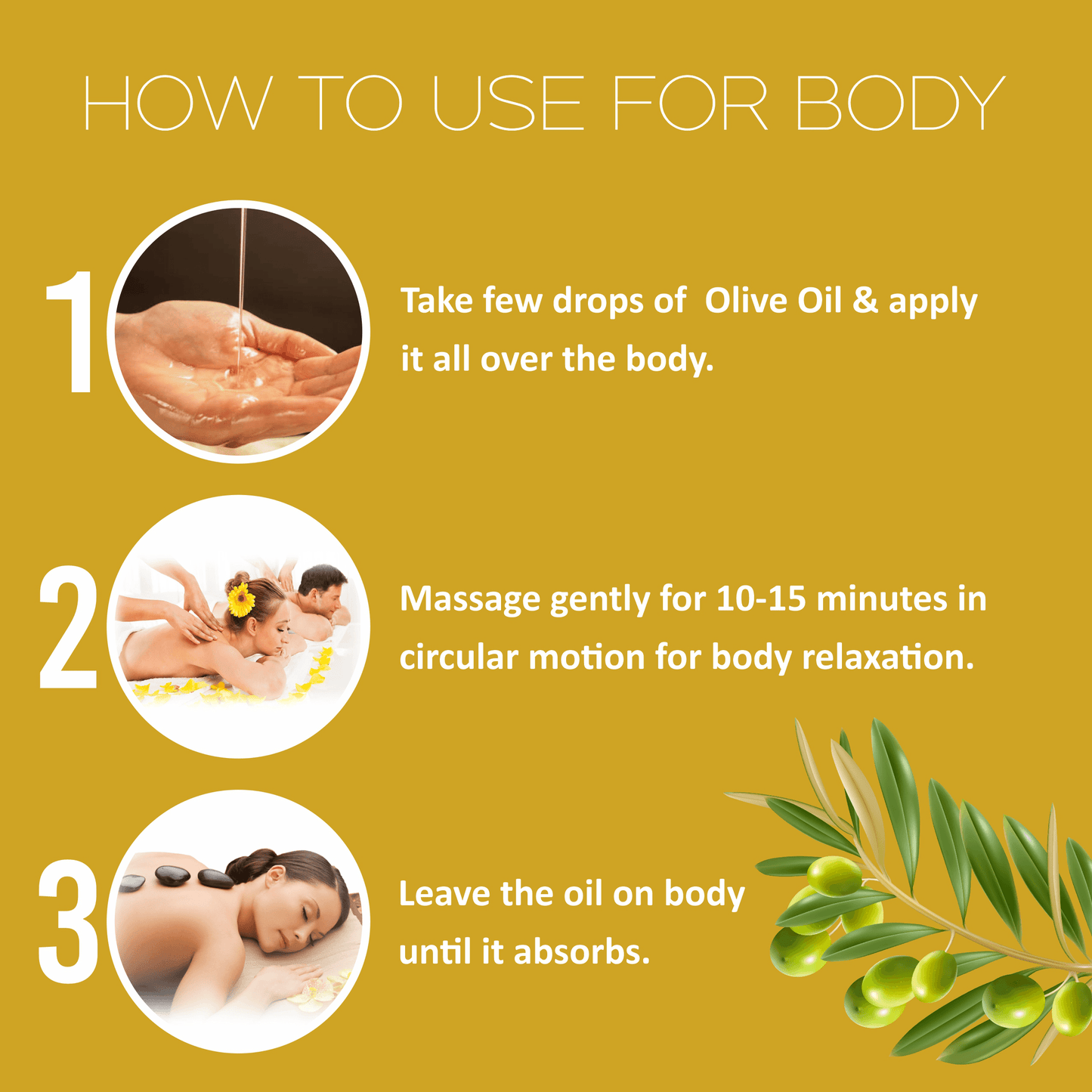 HOW TO USE FOR BODY

1

Take few drops of Olive Oil & apply it all over the body.

2

Massage gently for 10-15 minutes in circular motion for body relaxation.

3

Leave the oil on body until it absorbs.