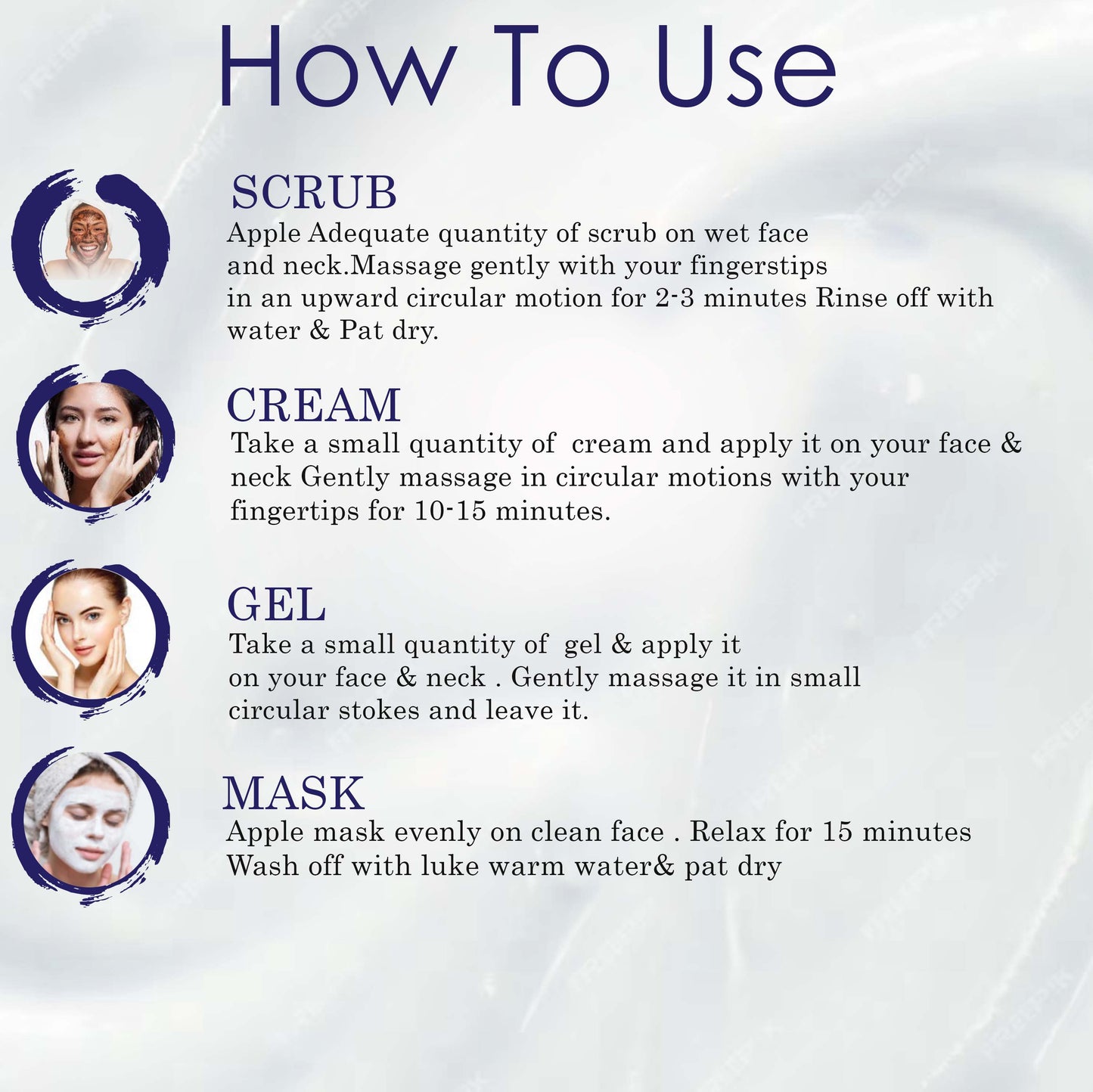 How To Use

SCRUB
Apple Adequate quantity of scrub on wet face and neck.Massage gently with your fingerstips in an upward circular motion for 2-3 minutes Rinse off with water & Pat dry.

CREAM
Take a small quantity of cream and apply it on your face & neck Gently massage in circular motions with your fingertips for 10-15 minutes.

GEL
Take a small quantity of gel & apply it on your face & neck . Gently massage it in small circular stokes and leave it.

MASK
Apple mask evenly on clean face . Relax for 15 minutes Wash off with luke warm water& pat dry