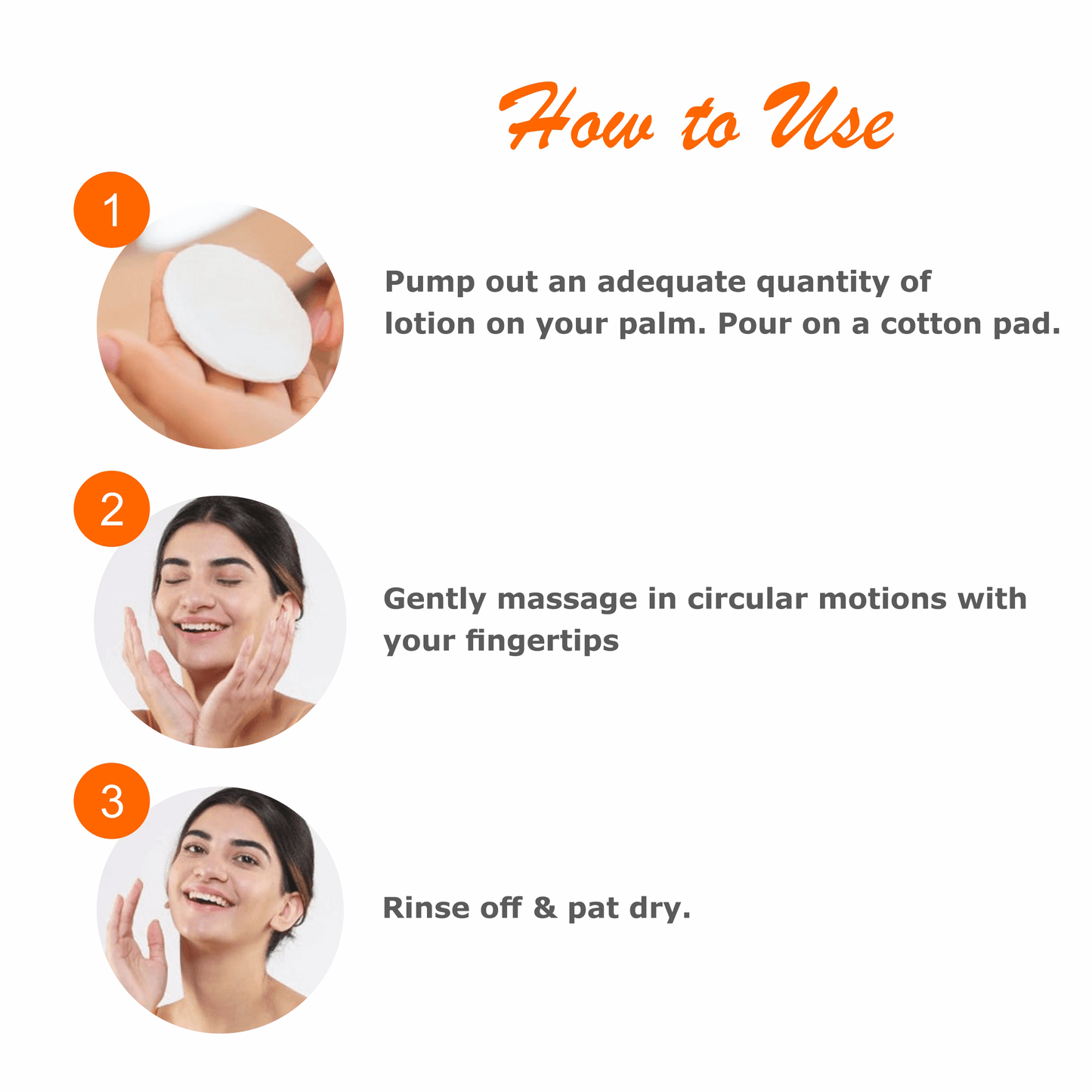 How to Use

1

Pump out an adequate quantity of lotion on your palm. Pour on a cotton pad.

2

Gently massage in circular motions with your fingertips

3

Rinse off & pat dry.