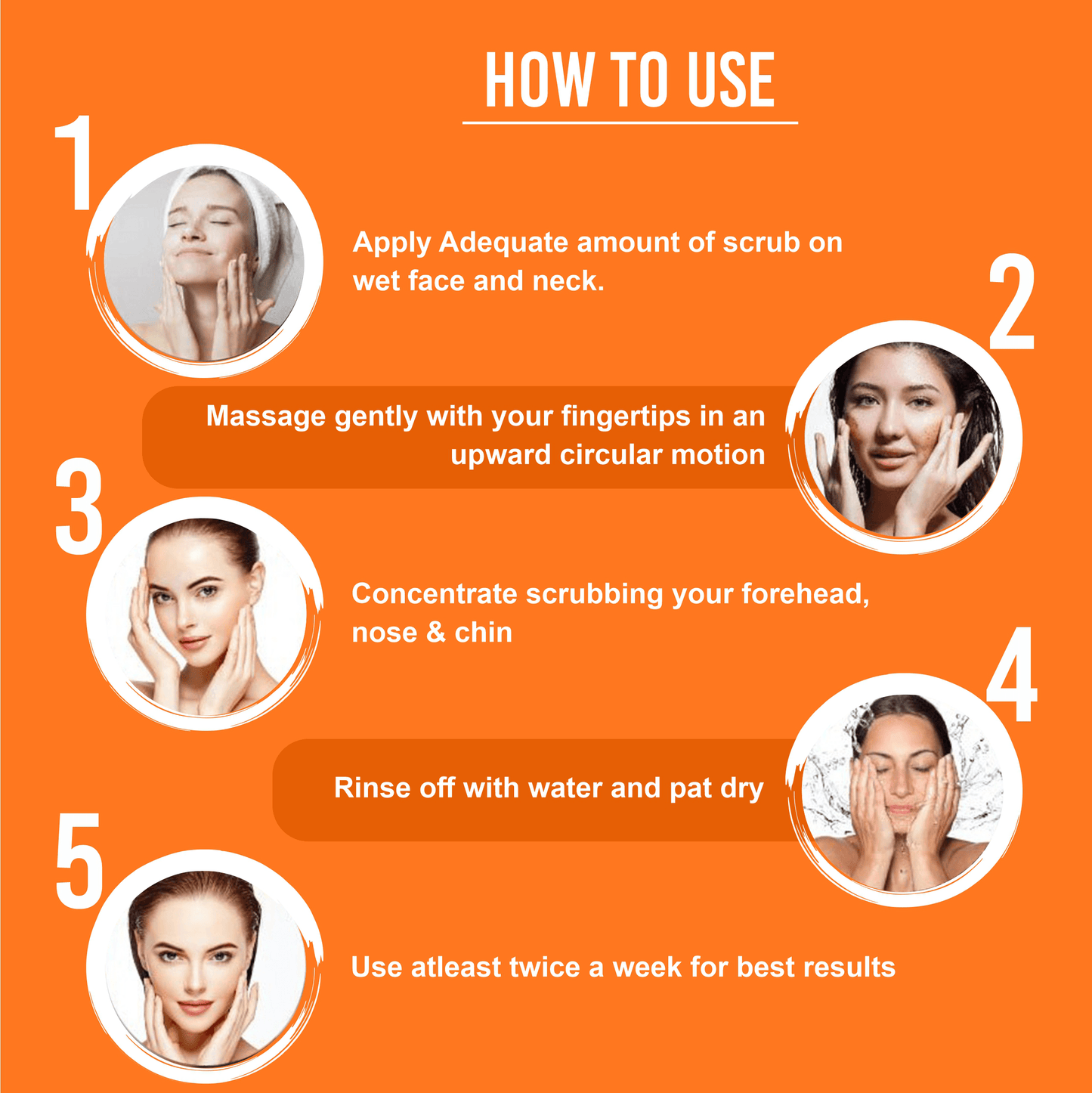 HOW TO USE

1

Apply Adequate amount of scrub on wet face and neck.

2

Massage gently with your fingertips in an upward circular motion

3

Concentrate scrubbing your forehead, nose & chin

4

Rinse off with water and pat dry

5

Use atleast twice a week for best results