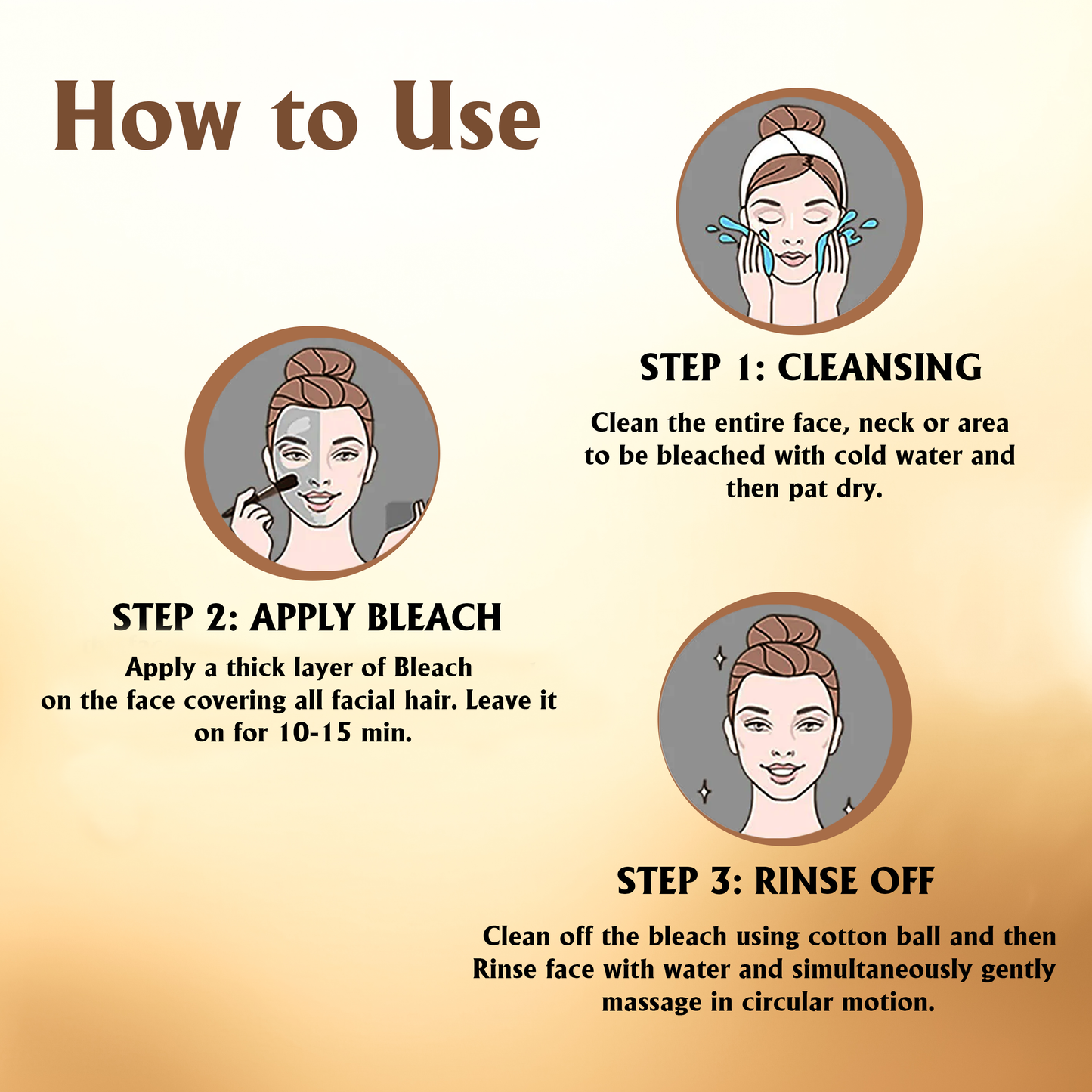 How to Use

STEP 1: CLEANSING

Clean the entire face, neck or area to be bleached with cold water and then pat dry.

STEP 2: APPLY BLEACH

Apply a thick layer of Bleach on the face covering all facial hair. Leave it on for 10-15 min.

STEP 3: RINSE OFF

Clean off the bleach using cotton ball and then Rinse face with water and simultaneously gently massage in circular motion.