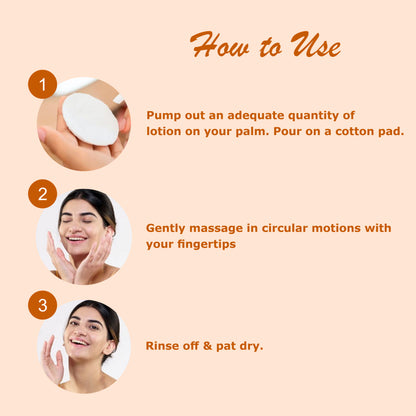 How to Use

1

Pump out an adequate quantity of lotion on your palm. Pour on a cotton pad.

2

Gently massage in circular motions with your fingertips

3

Rinse off & pat dry.