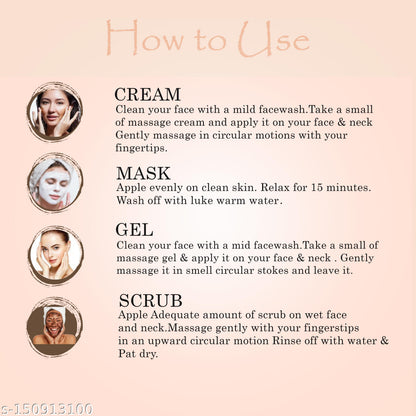 How to Use

CREAM
Clean your face with a mild facewash.Take a small of massage cream and apply it on your face & neck Gently massage in circular motions with your fingertips.

MASK
Apple evenly on clean skin. Relax for 15 minutes. Wash off with luke warm water.

GEL
Clean your face with a mid facewash.Take a small of massage gel & apply it on your face & neck . Gently massage it in smell circular stokes and leave it.

SCRUB
Apple Adequate amount of scrub on wet face and neck.Massage gently with your fingerstips in an upward circular motion Rinse off with water & Pat dry.

s-150913100