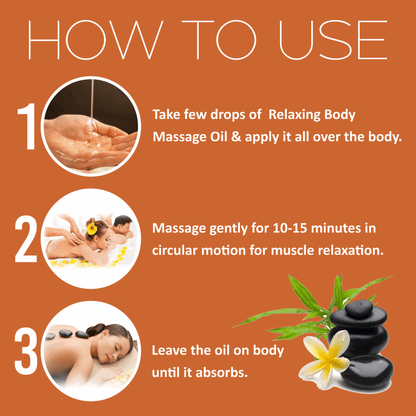 HOW TO USE

1

Take few drops of  Relaxing Body Massage Oil & apply it all over the body.

2

Massage gently for 10-15 minutes in circular motion for muscle relaxation.

3

Leave the oil on body until it absorbs.