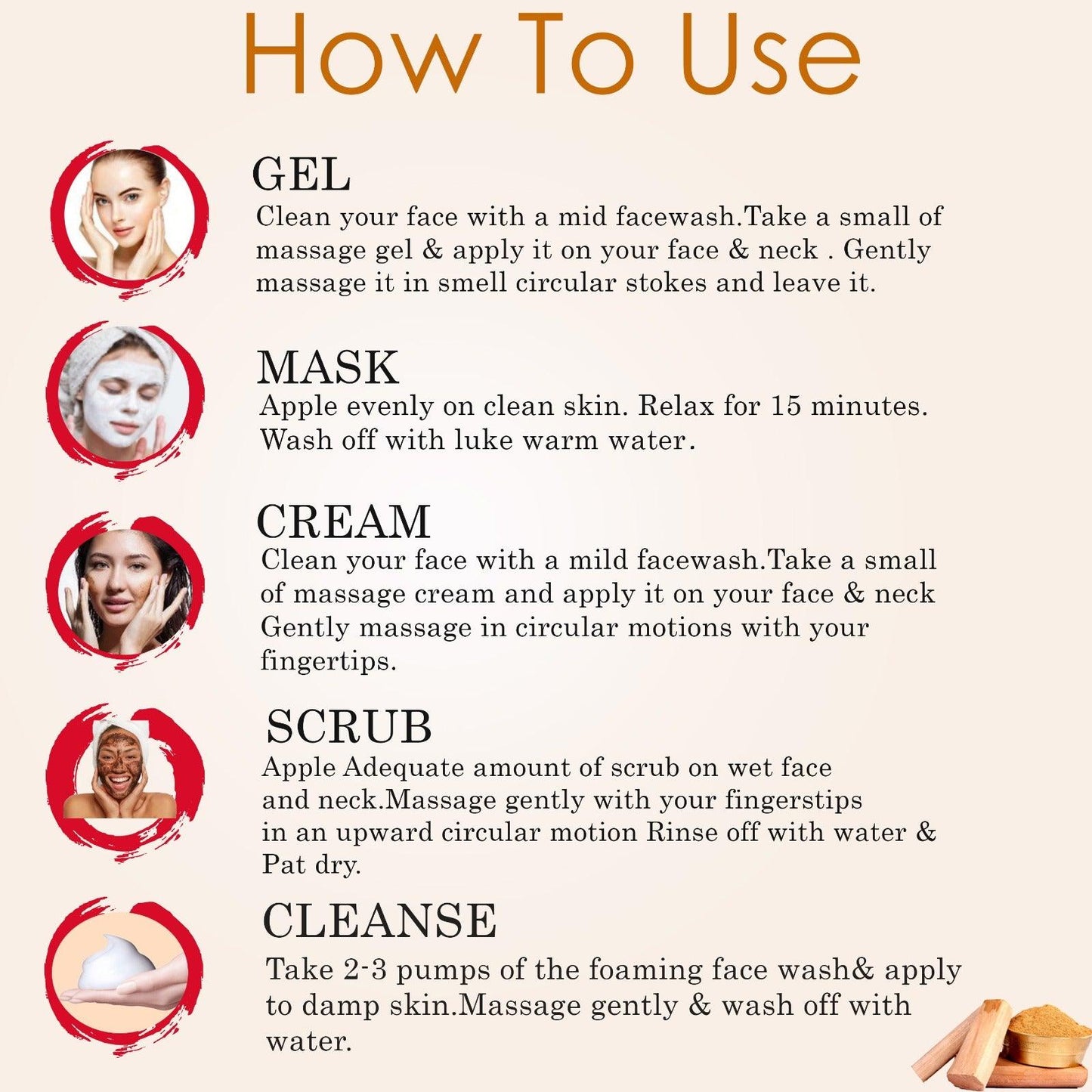 How To Use

GEL
Clean your face with a mid facewash.Take a small of massage gel & apply it on your face & neck . Gently massage it in smell circular stokes and leave it.

MASK
Apple evenly on clean skin. Relax for 15 minutes. Wash off with luke warm water.

CREAM
Clean your face with a mild facewash.Take a small of massage cream and apply it on your face & neck Gently massage in circular motions with your fingertips.

SCRUB
Apple Adequate amount of scrub on wet face and neck.Massage gently with your fingerstips in an upward circular motion Rinse off with water & Pat dry.

CLEANSE
Take 2-3 pumps of the foaming face wash& apply to damp skin.Massage gently & wash off with water.