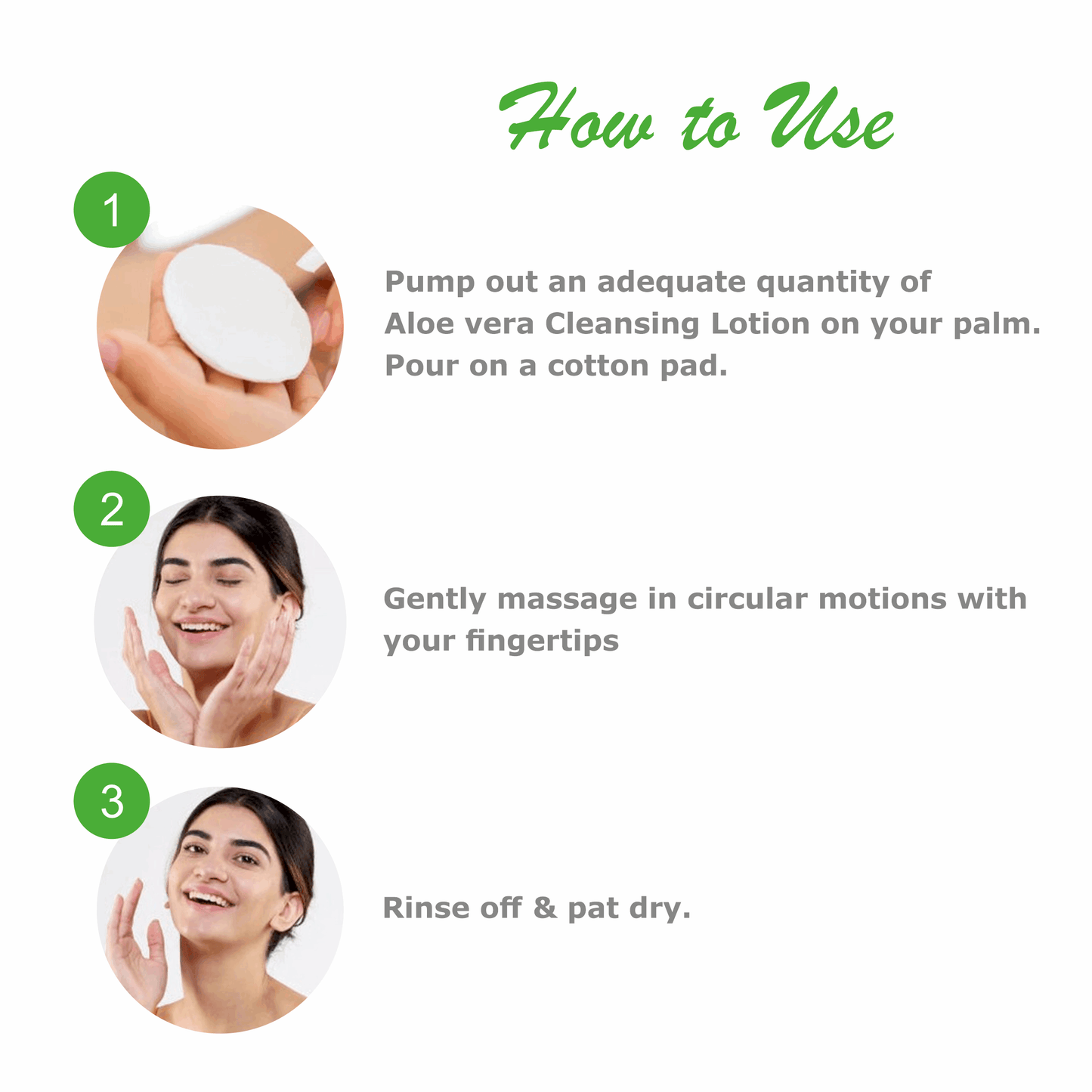 How to Use

1

Pump out an adequate quantity of Aloe vera Cleansing Lotion on your palm. Pour on a cotton pad.

2

Gently massage in circular motions with your fingertips

3

Rinse off & pat dry.