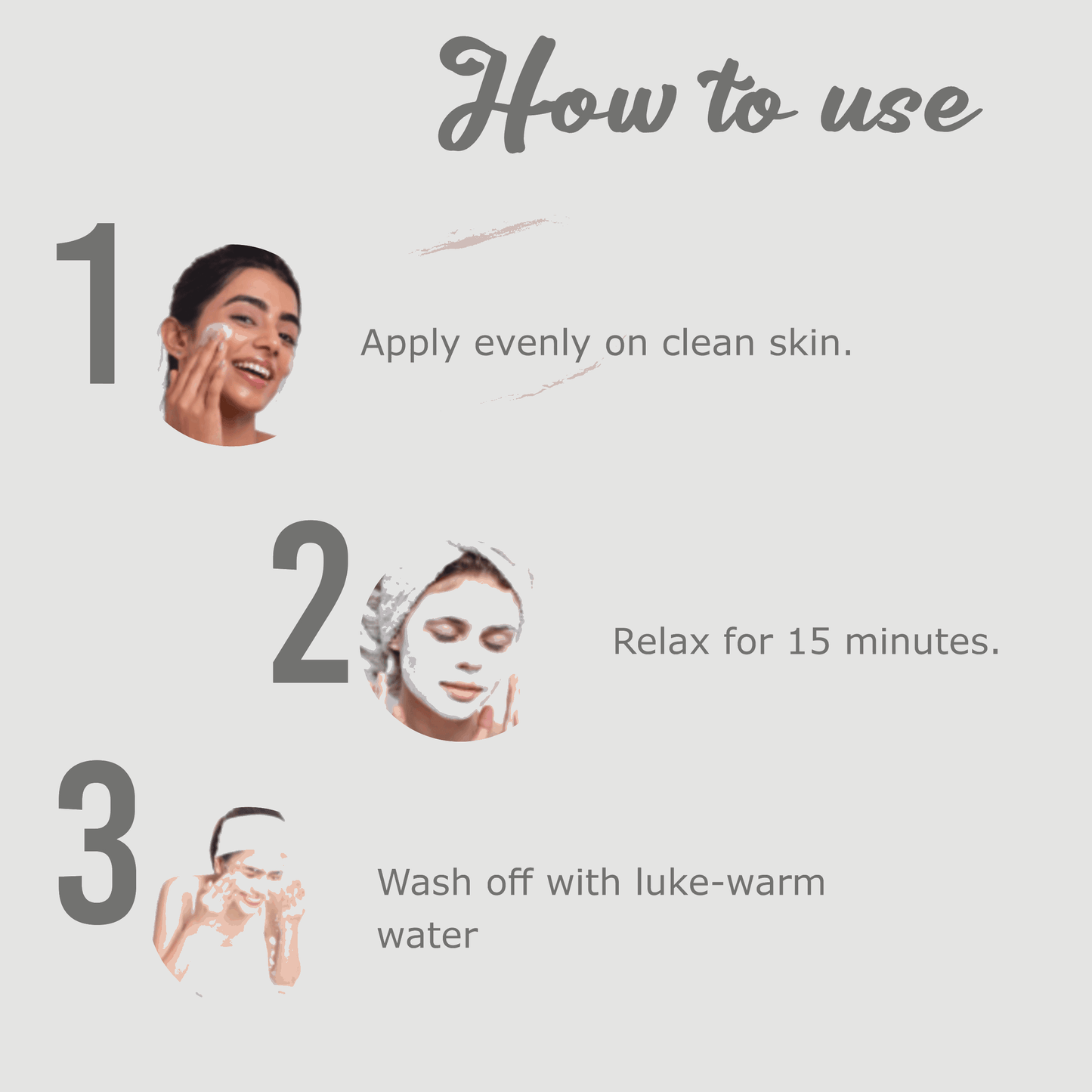 How to use

1

Apply evenly on clean skin.

2

Relax for 15 minutes.

3

Wash off with luke-warm water