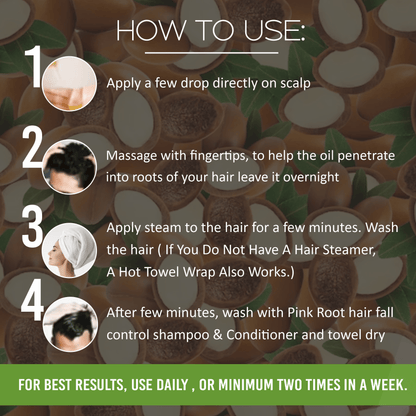 HOW TO USE:

1 Apply a few drop directly on scalp

2 Massage with fingertips, to help the oil penetrate into roots of your hair leave it overnight

3 Apply steam to the hair for a few minutes. Wash the hair ( If You Do Not Have A Hair Steamer, A Hot Towel Wrap Also Works.)

4 After few minutes, wash with Pink Root hair fall control shampoo & Conditioner and towel dry

FOR BEST RESULTS, USE DAILY , OR MINIMUM TWO TIMES IN A WEEK.