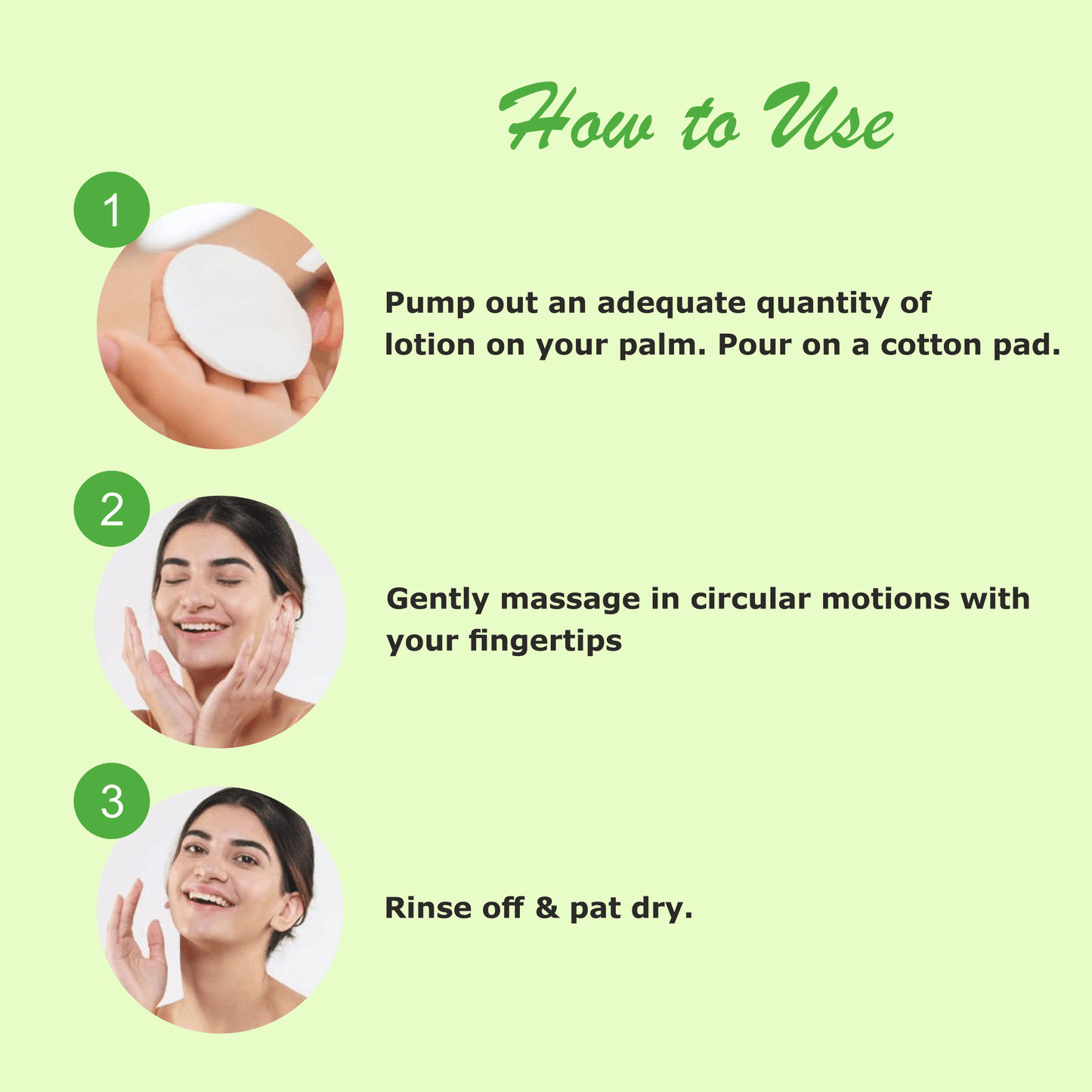 How to Use

1

Pump out an adequate quantity of lotion on your palm. Pour on a cotton pad.

2

Gently massage in circular motions with your fingertips

3

Rinse off & pat dry.