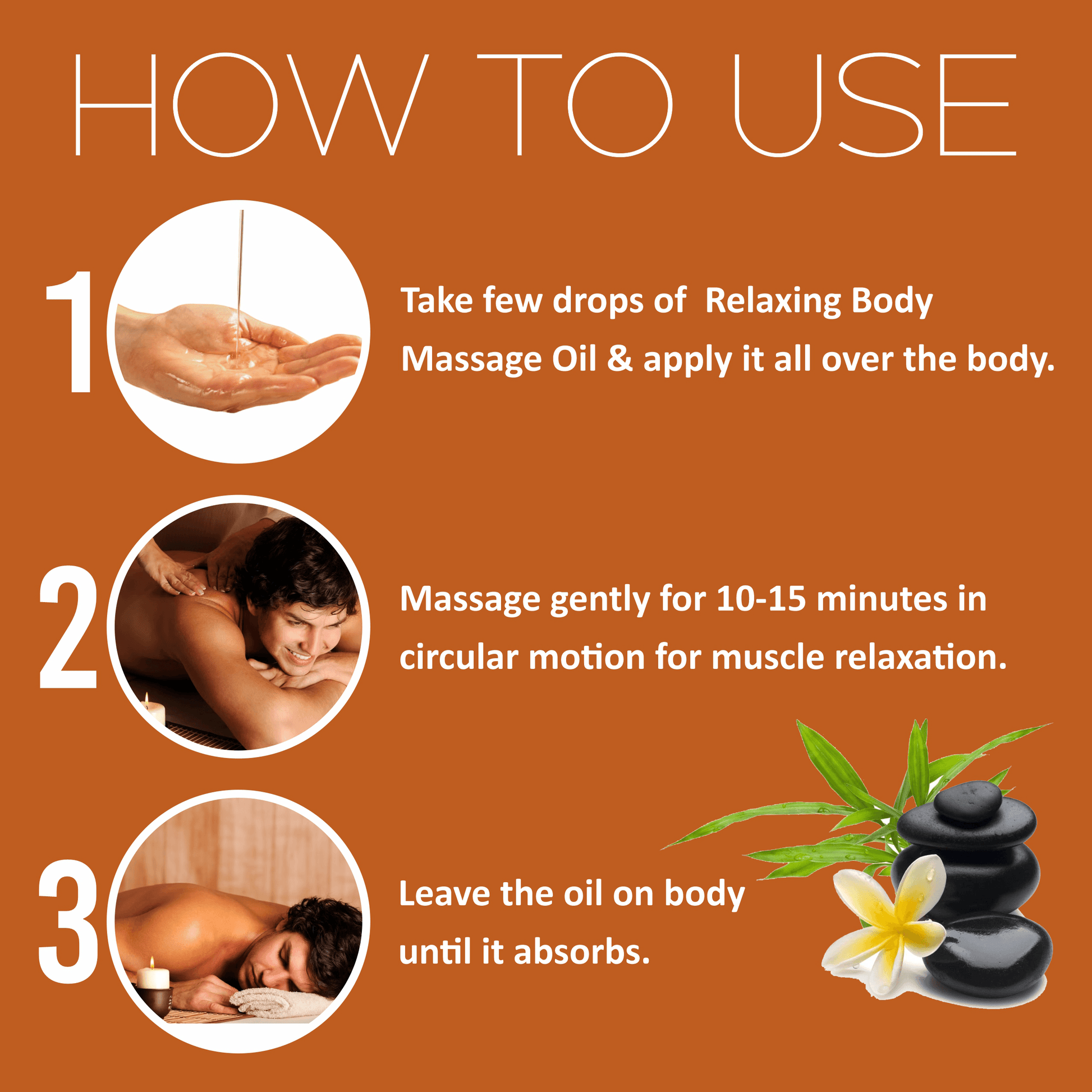 HOW TO USE

1

Take few drops of Relaxing Body Massage Oil & apply it all over the body.

2

Massage gently for 10-15 minutes in circular motion for muscle relaxation.

3

Leave the oil on body until it absorbs.