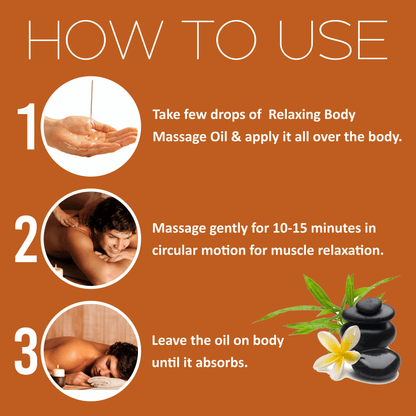 HOW TO USE

1

Take few drops of Relaxing Body Massage Oil & apply it all over the body.

2

Massage gently for 10-15 minutes in circular motion for muscle relaxation.

3

Leave the oil on body until it absorbs.