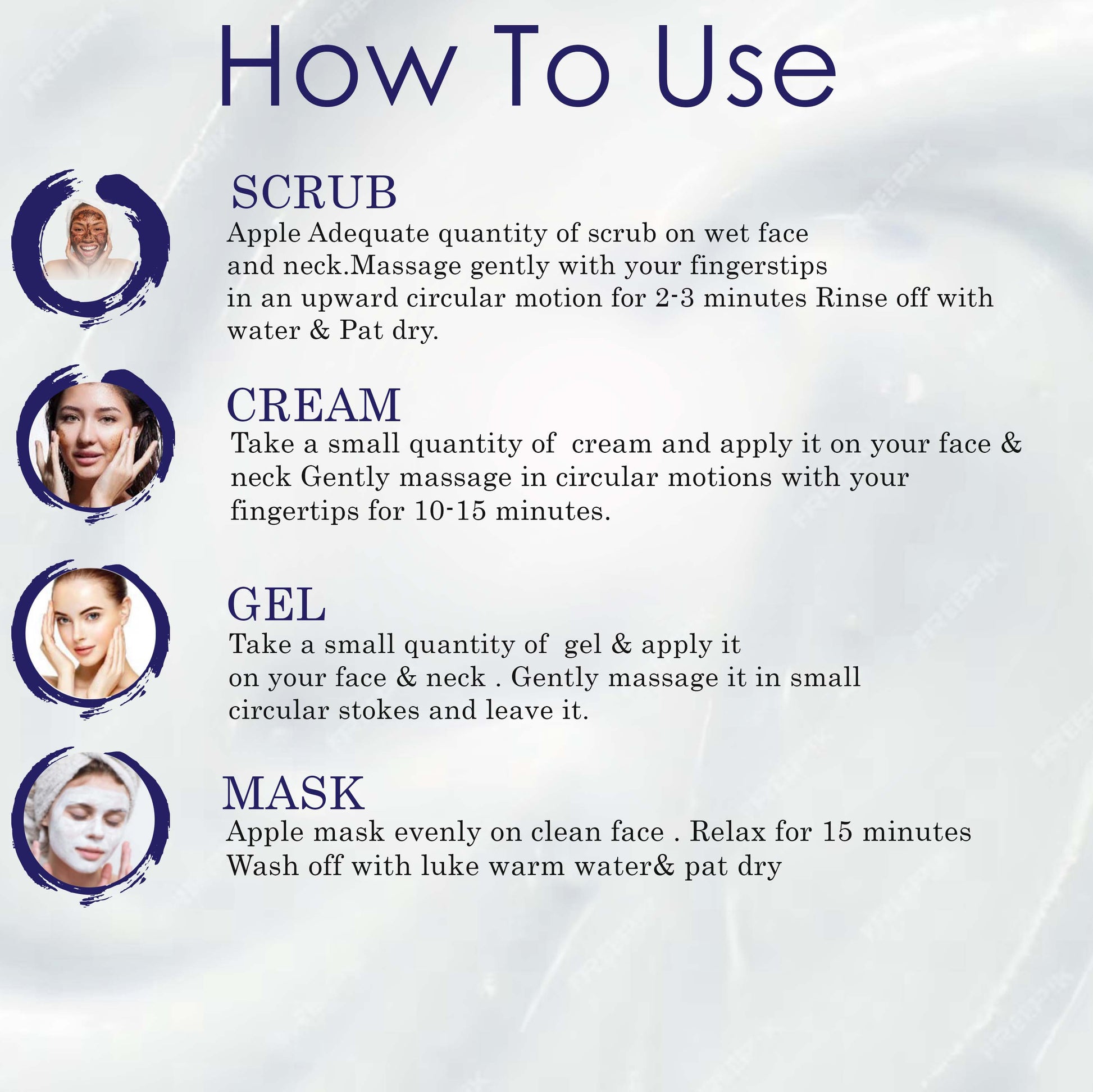 How To Use

SCRUB
Apple Adequate quantity of scrub on wet face and neck.Massage gently with your fingerstips in an upward circular motion for 2-3 minutes Rinse off with water & Pat dry.

CREAM
Take a small quantity of cream and apply it on your face & neck Gently massage in circular motions with your fingertips for 10-15 minutes.

GEL
Take a small quantity of gel & apply it on your face & neck . Gently massage it in small circular stokes and leave it.

MASK
Apple mask evenly on clean face . Relax for 15 minutes Wash off with luke warm water& pat dry