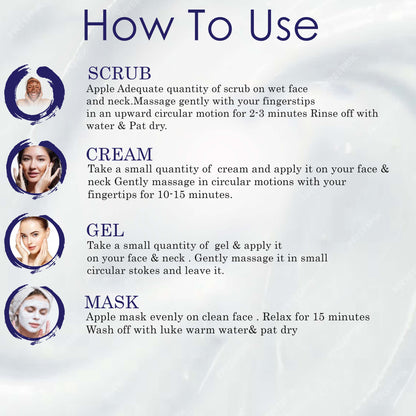 How To Use

SCRUB
Apple Adequate quantity of scrub on wet face and neck.Massage gently with your fingerstips in an upward circular motion for 2-3 minutes Rinse off with water & Pat dry.

CREAM
Take a small quantity of cream and apply it on your face & neck Gently massage in circular motions with your fingertips for 10-15 minutes.

GEL
Take a small quantity of gel & apply it on your face & neck . Gently massage it in small circular stokes and leave it.

MASK
Apple mask evenly on clean face . Relax for 15 minutes Wash off with luke warm water& pat dry