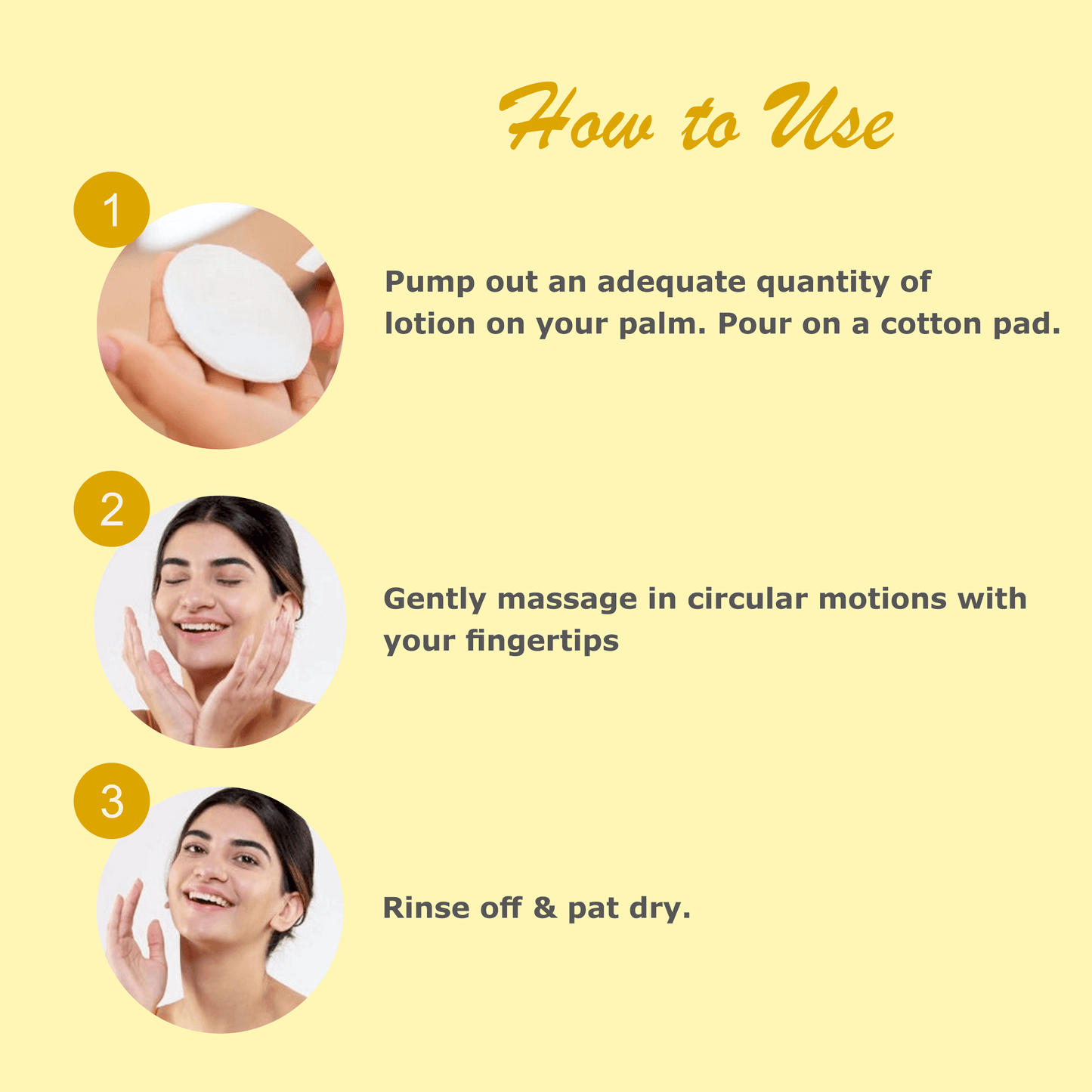 How to Use

1

Pump out an adequate quantity of lotion on your palm. Pour on a cotton pad.

2

Gently massage in circular motions with your fingertips

3

Rinse off & pat dry.