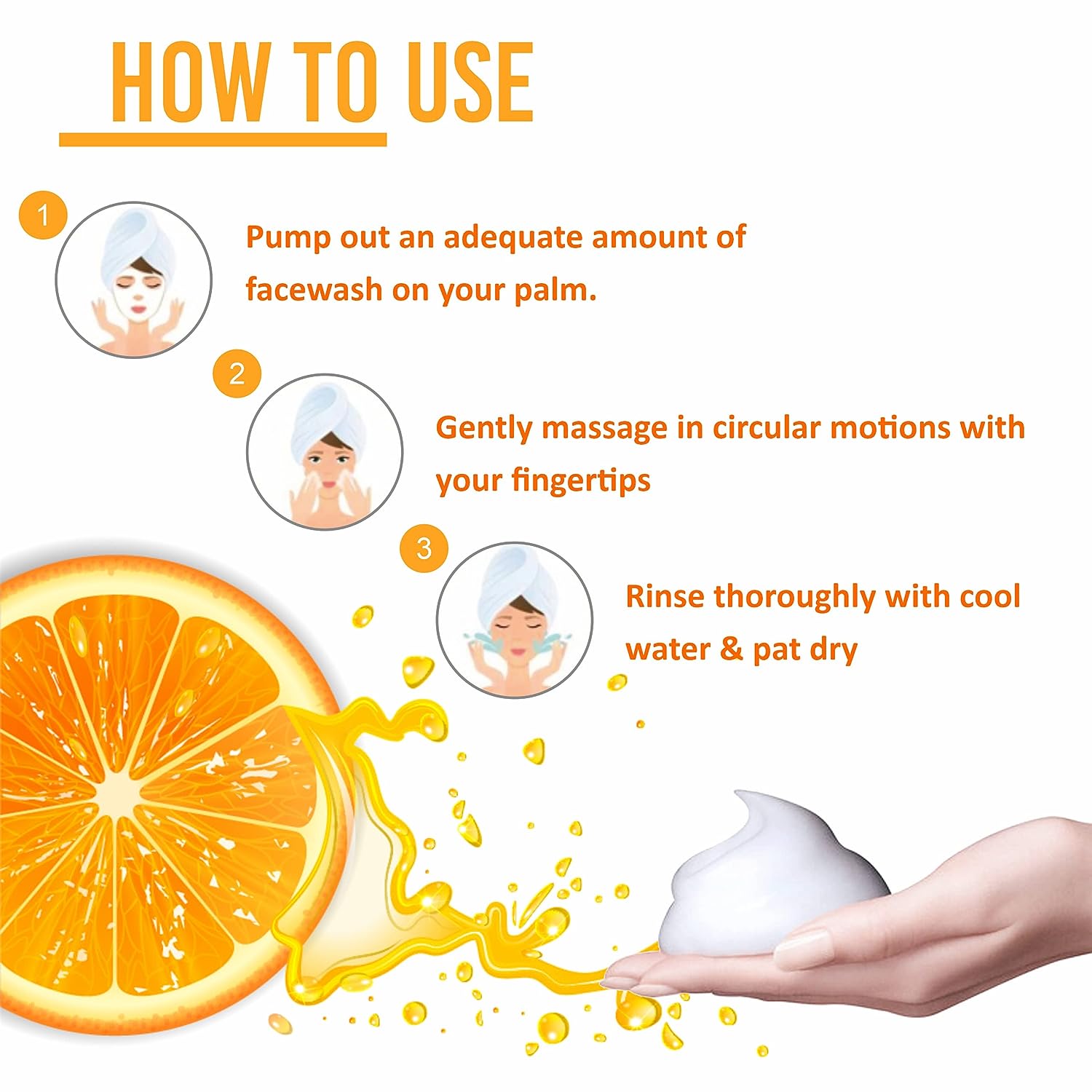 HOW TO USE

1

Pump out an adequate amount of facewash on your palm.

2

Gently massage in circular motions with your fingertips

3

Rinse thoroughly with cool water & pat dry