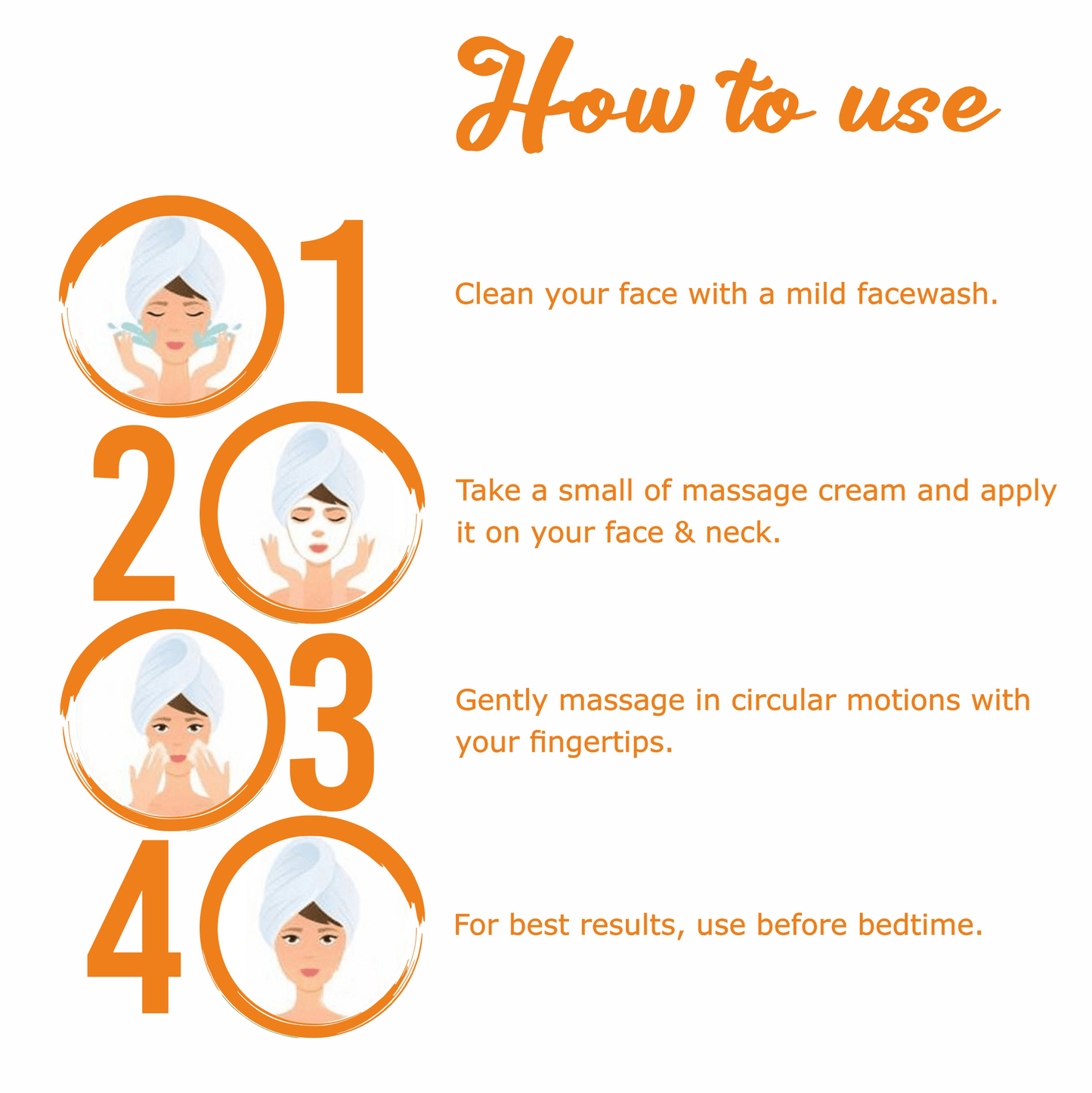 How to use

1

Clean your face with a mild facewash.

2

Take a small of massage cream and apply it on your face & neck.

3

Gently massage in circular motions with your fingertips.

4

For best results, use before bedtime.