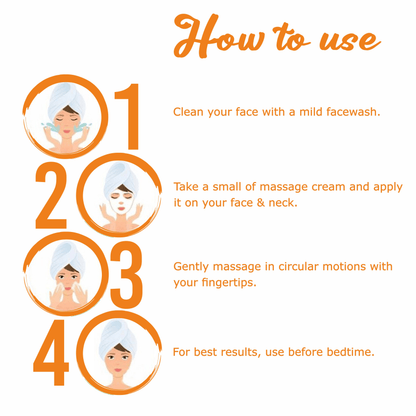 How to use

1

Clean your face with a mild facewash.

2

Take a small of massage cream and apply it on your face & neck.

3

Gently massage in circular motions with your fingertips.

4

For best results, use before bedtime.