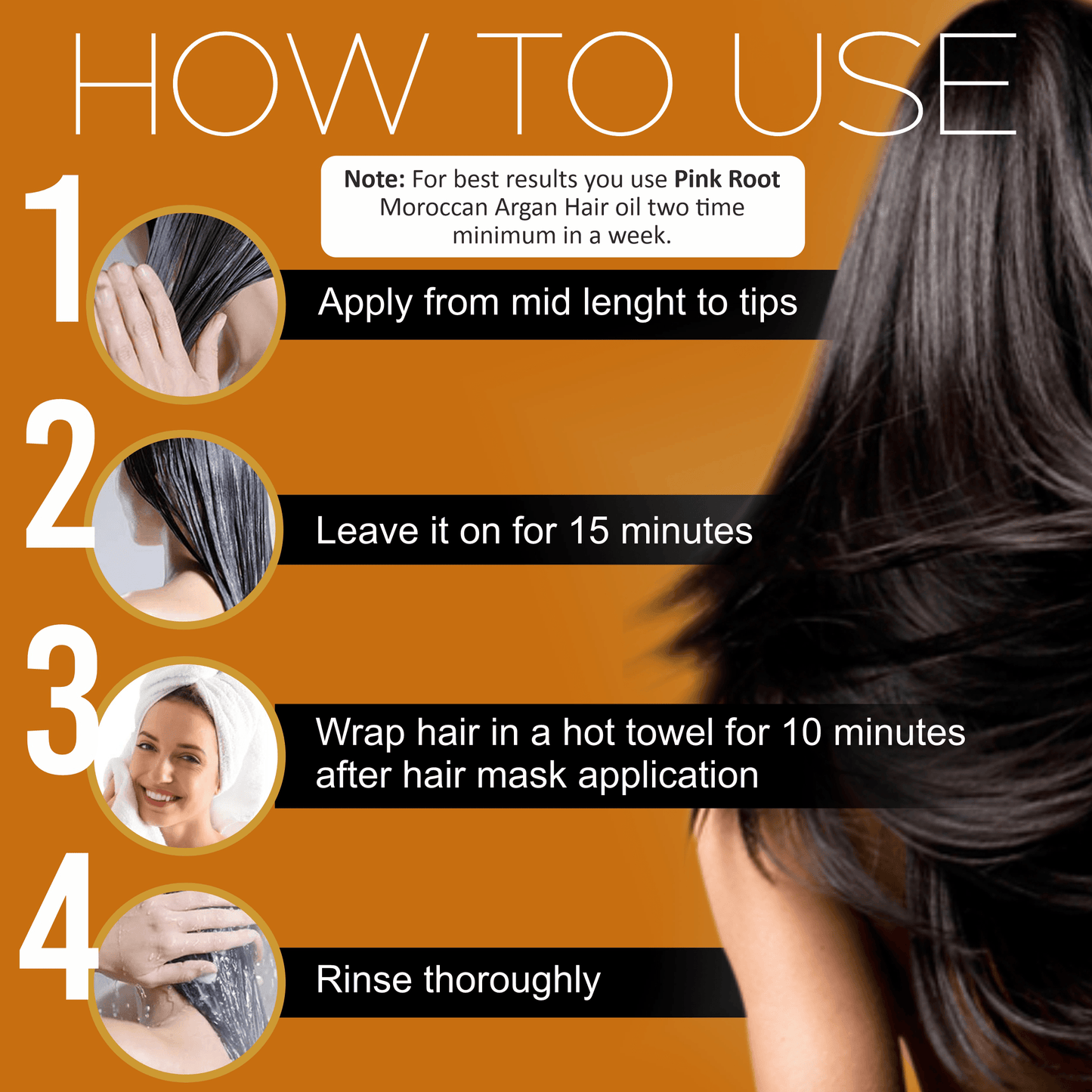 HOW TO USE

Note: For best results you use Pink Root Moroccan Argan Hair oil two time minimum in a week.

1

Apply from mid lenght to tips

2

Leave it on for 15 minutes

3

Wrap hair in a hot towel for 10 minutes after hair mask application

4

Rinse thoroughly