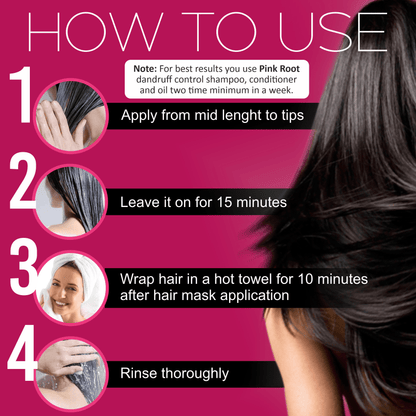 HOW TO USE

Note: For best results you use Pink Root dandruff control shampoo, conditioner and oil two time minimum in a week.

1 Apply from mid lenght to tips

2 Leave it on for 15 minutes

3 Wrap hair in a hot towel for 10 minutes after hair mask application

4 Rinse thoroughly