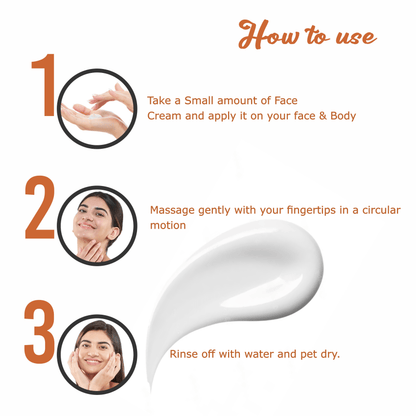 How to use

1

Take a Small amount of Face Cream and apply it on your face & Body

2

Massage gently with your fingertips in a circular motion

3

Rinse off with water and pet dry.