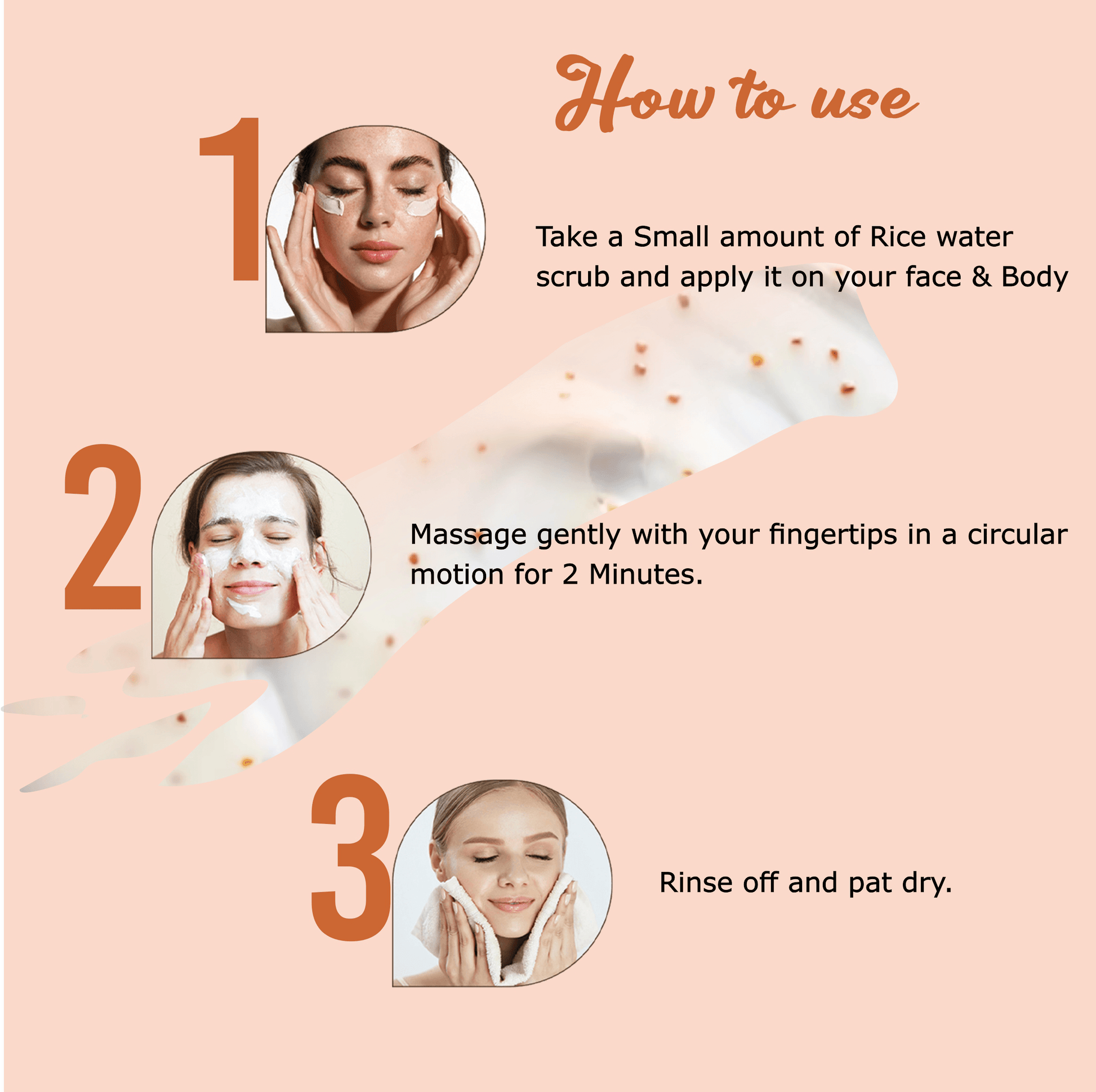 How to use

1

Take a Small amount of Rice water scrub and apply it on your face & Body

2

Massage gently with your fingertips in a circular motion for 2 Minutes.

3

Rinse off and pat dry.