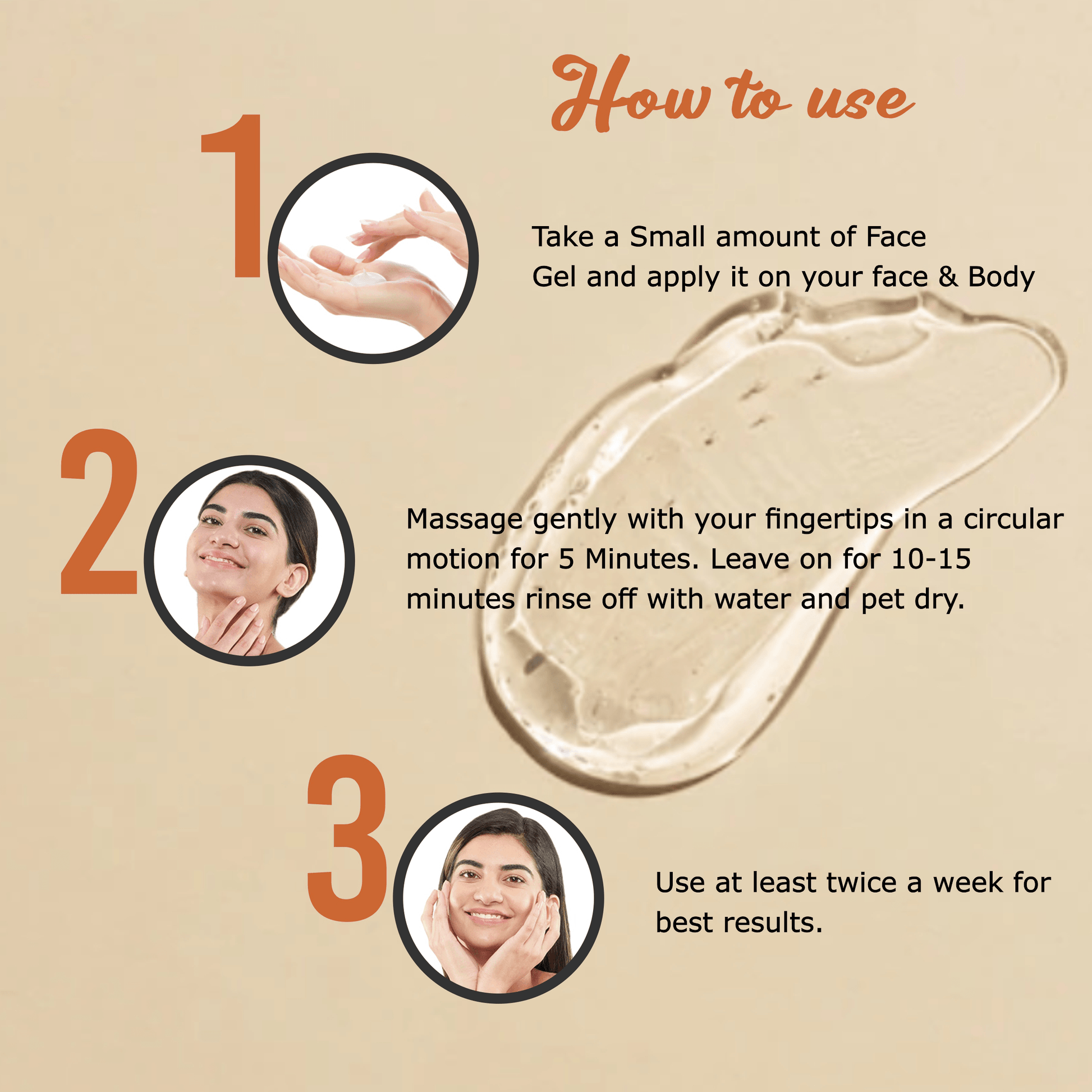 How to use

1

Take a Small amount of Face Gel and apply it on your face & Body

2

Massage gently with your fingertips in a circular motion for 5 Minutes. Leave on for 10-15 minutes rinse off with water and pet dry.

3

Use at least twice a week for best results.