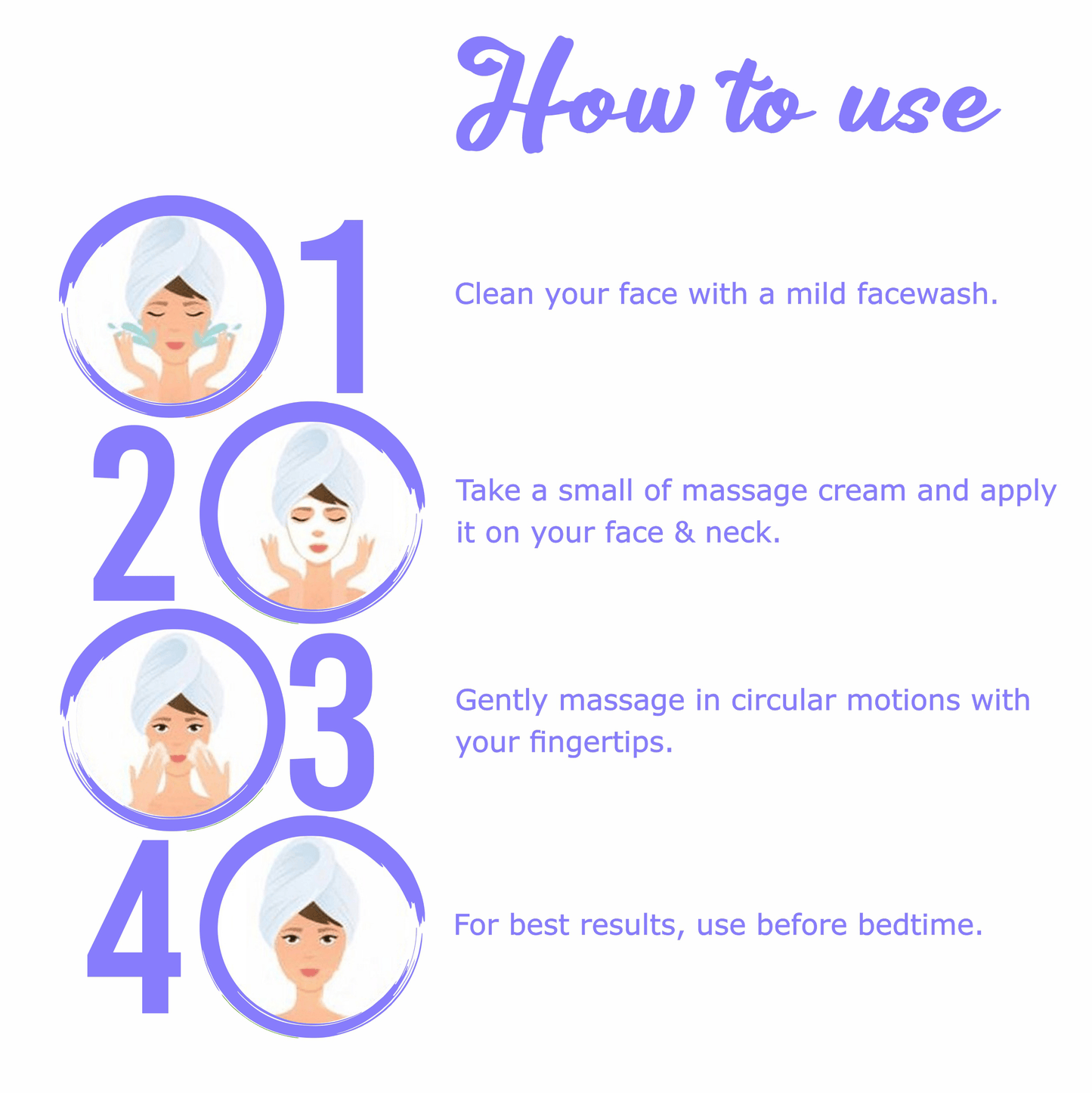 How to use

1

Clean your face with a mild facewash.

2

Take a small of massage cream and apply it on your face & neck.

3

Gently massage in circular motions with your fingertips.

4

For best results, use before bedtime.