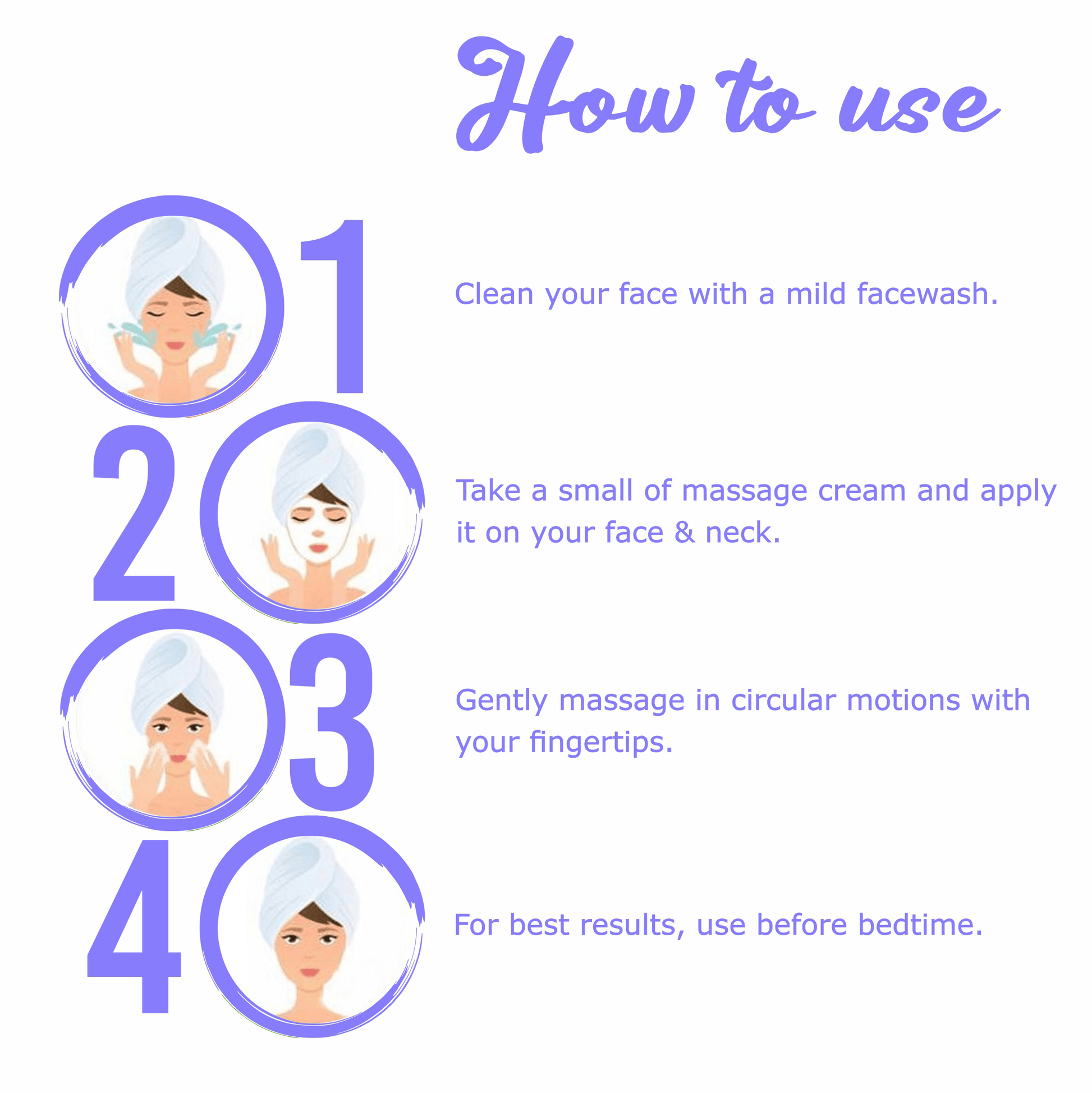 How to use

1

Clean your face with a mild facewash.

2

Take a small of massage cream and apply it on your face & neck.

3

Gently massage in circular motions with your fingertips.

4

For best results, use before bedtime.