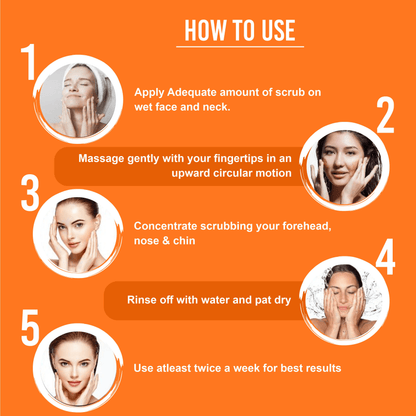 HOW TO USE

1

Apply Adequate amount of scrub on wet face and neck.

2

Massage gently with your fingertips in an upward circular motion

3

Concentrate scrubbing your forehead, nose & chin

4

Rinse off with water and pat dry

5

Use atleast twice a week for best results