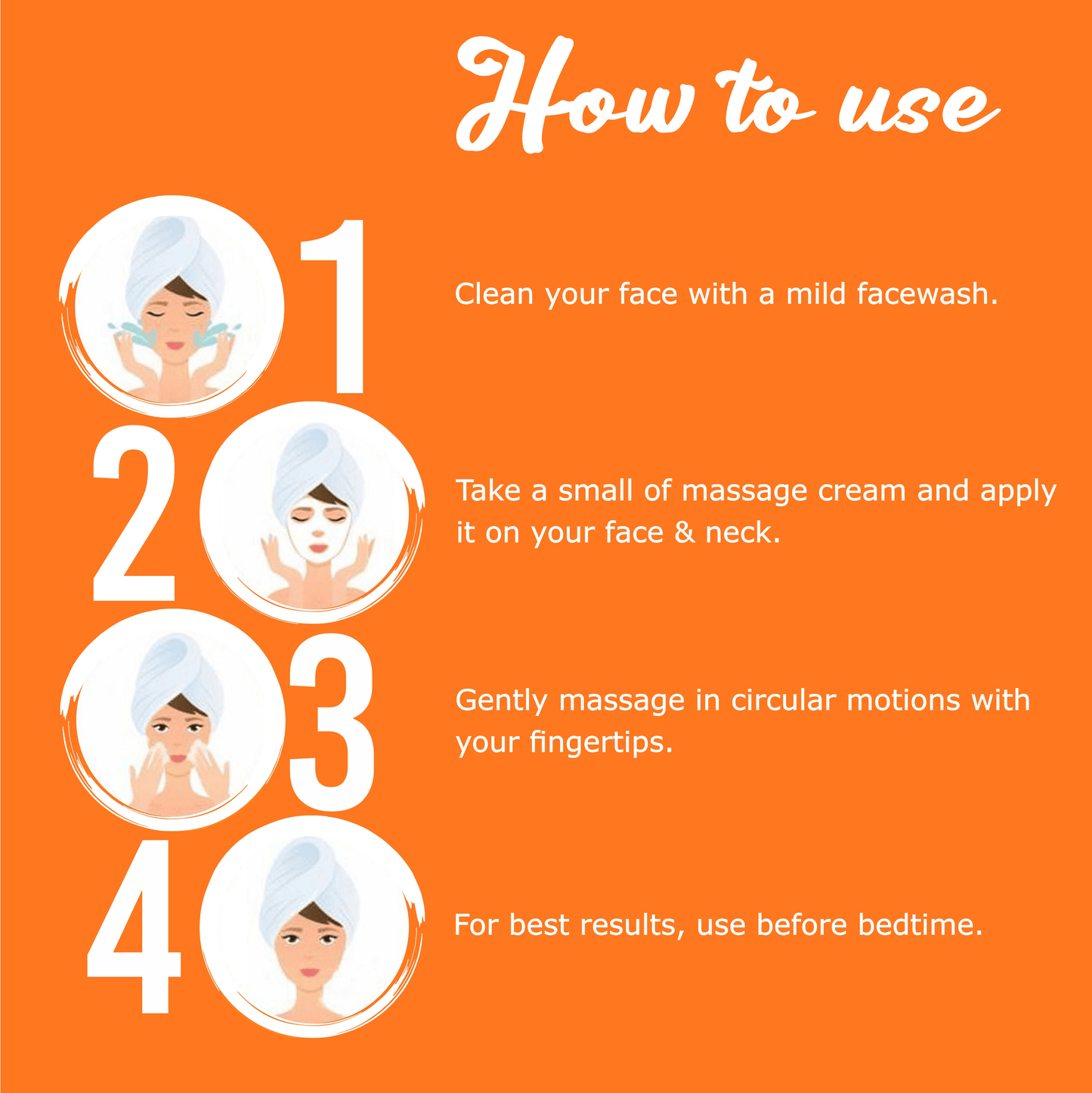 How to use

1

Clean your face with a mild facewash.

2

Take a small of massage cream and apply it on your face & neck.

3

Gently massage in circular motions with your fingertips.

4

For best results, use before bedtime.